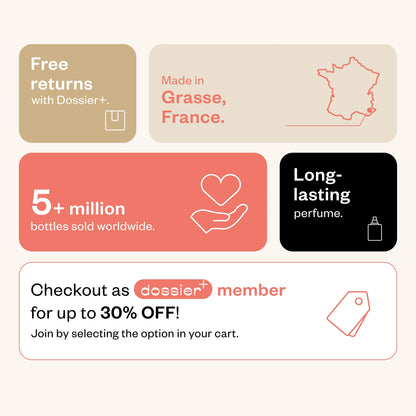 Free returns
with Dossier+.

Made in
Grasse, France.

5+ million
bottles sold worldwide.

Long-lasting
perfume.

Checkout as dossier+ member for up to 30% OFF!
Join by selecting the option in your cart.